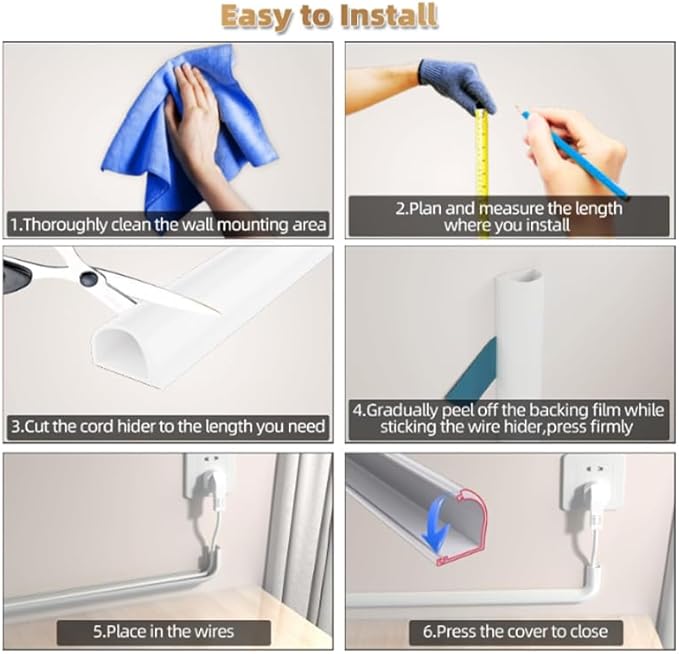 Easy to Install

1.Thoroughly clean the wall mounting area

2.Plan and measure the length where you install

3.Cut the cord hider to the length you need

4.Gradually peel off the backing film while sticking the wire hider,press firmly

5.Place in the wires

6.Press the cover to close