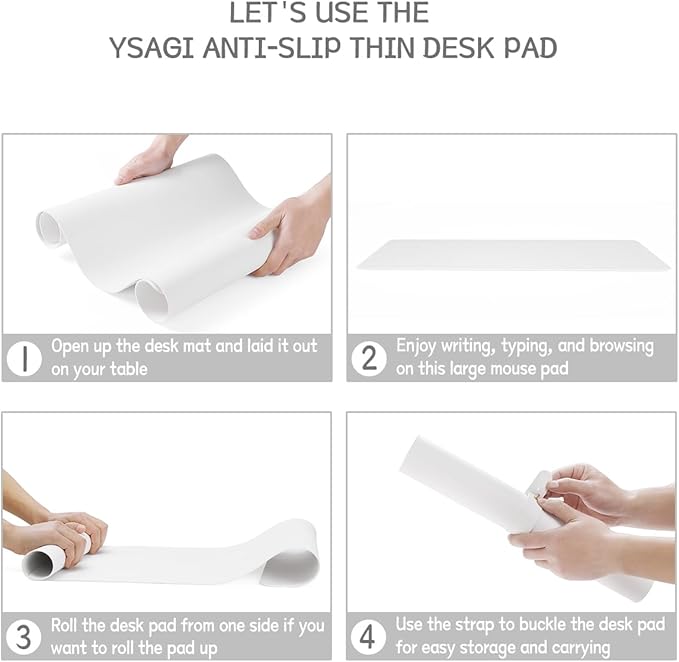 LET'S USE THE
YSAGI ANTI-SLIP THIN DESK PAD

1 Open up the desk mat and laid it out on your table

2 Enjoy writing, typing, and browsing on this large mouse pad

3 Roll the desk pad from one side if you want to roll the pad up

4 Use the strap to buckle the desk pad for easy storage and carrying