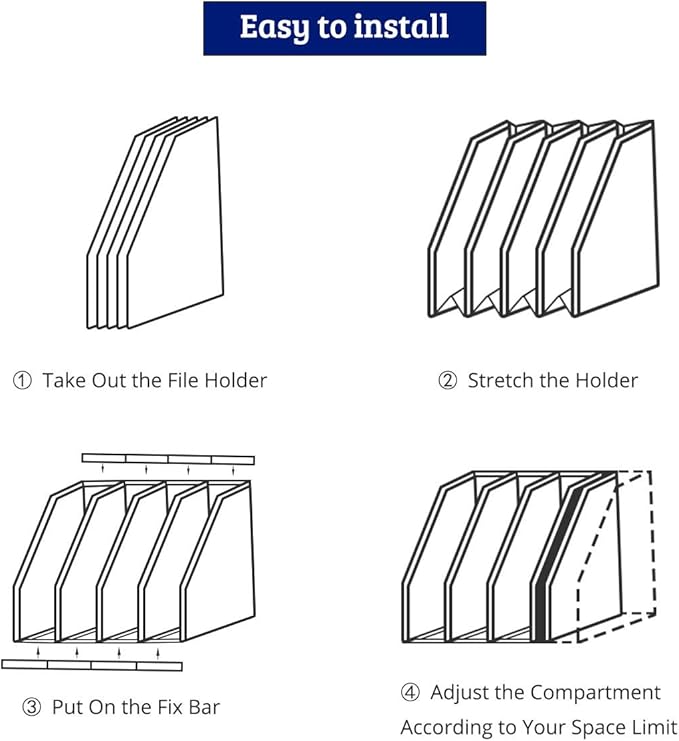 Easy to install

① Take Out the File Holder

② Stretch the Holder

③ Put On the Fix Bar

④ Adjust the Compartment According to Your Space Limit