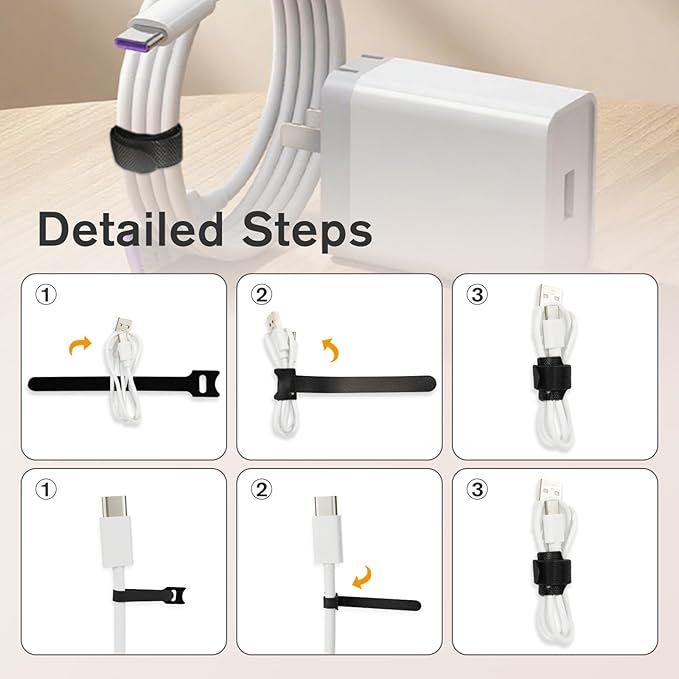 Detailed Steps

①

②

③

①

②

③