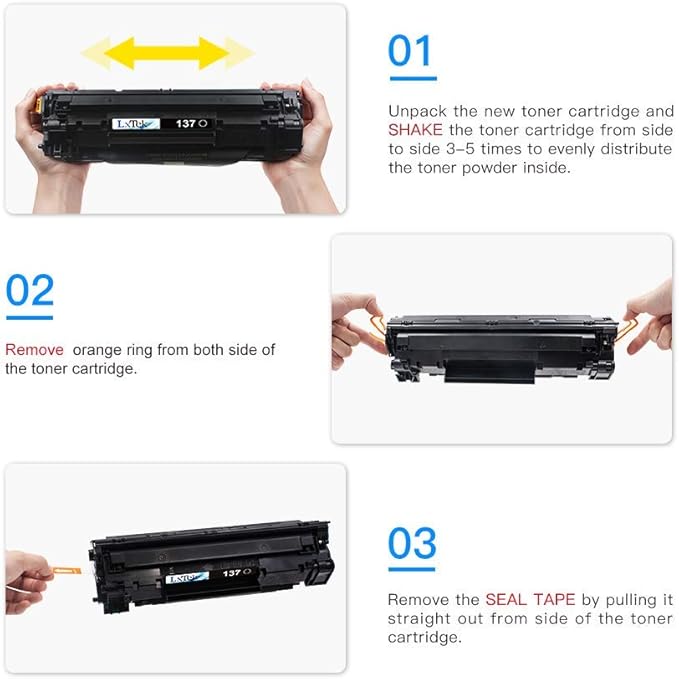 LxTek 137

01

Unpack the new toner cartridge and SHAKE the toner cartridge from side to side 3–5 times to evenly distribute the toner powder inside.

02

Remove orange ring from both side of the toner cartridge.

LxTek 137

03

Remove the SEAL TAPE by pulling it straight out from side of the toner cartridge.