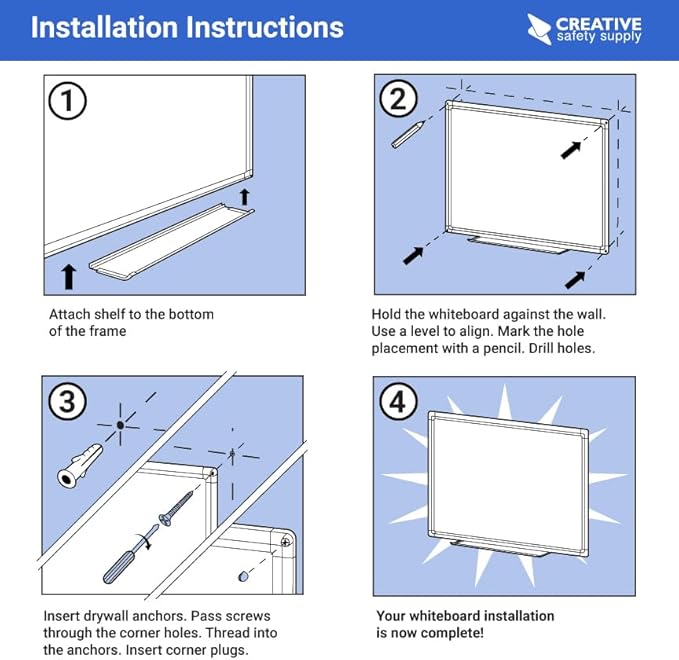 Installation Instructions

CREATIVE safety supply

1

Attach shelf to the bottom of the frame

2

Hold the whiteboard against the wall. Use a level to align. Mark the hole placement with a pencil. Drill holes.

3

Insert drywall anchors. Pass screws through the corner holes. Thread into the anchors. Insert corner plugs.

4

Your whiteboard installation is now complete!