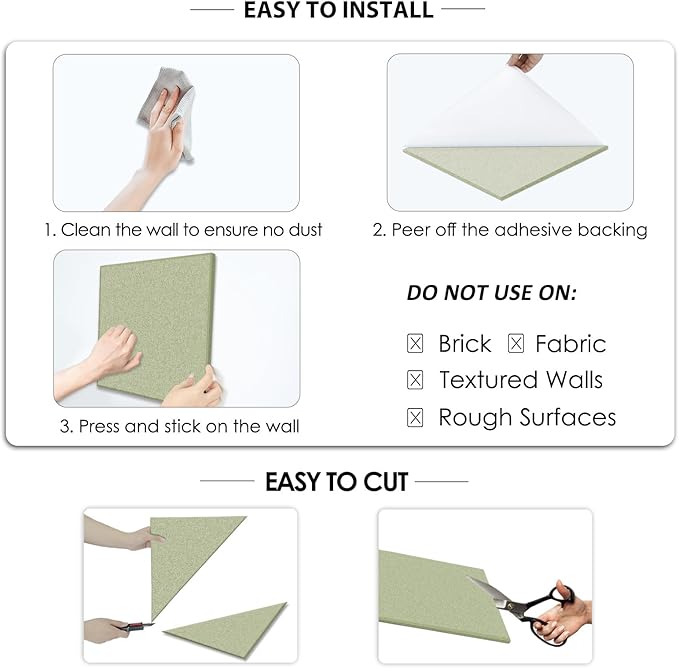 EASY TO INSTALL

1. Clean the wall to ensure no dust

2. Peer off the adhesive backing

3. Press and stick on the wall

DO NOT USE ON:

☒ Brick ☒ Fabric

☒ Textured Walls

☒ Rough Surfaces

EASY TO CUT