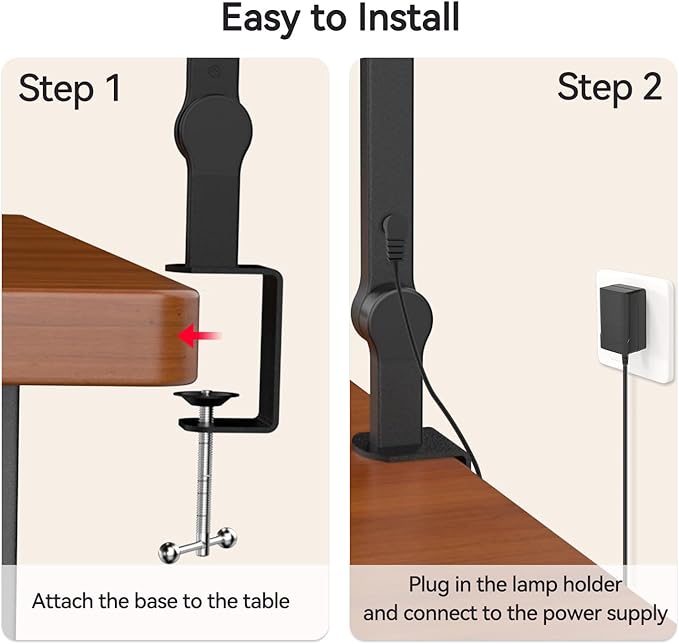 Easy to Install

Step 1

Attach the base to the table

Step 2

Plug in the lamp holder and connect to the power supply