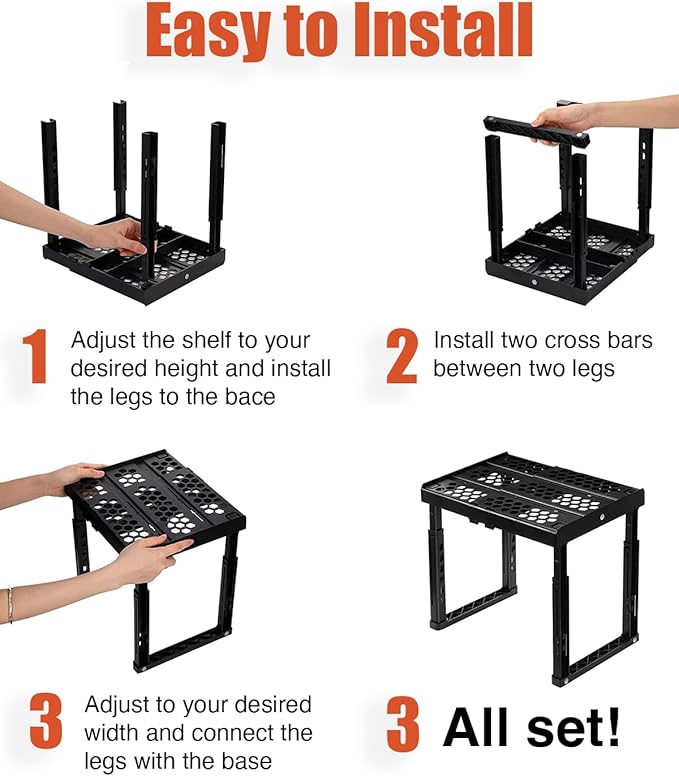 Easy to Install

1 Adjust the shelf to your desired height and install the legs to the bace

2 Install two cross bars between two legs

3 Adjust to your desired width and connect the legs with the base

3 All set!