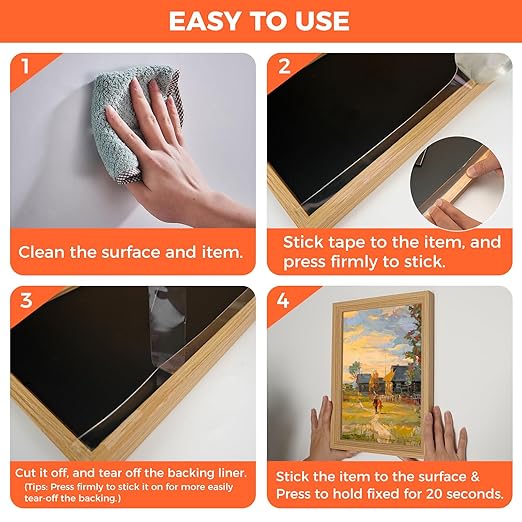 EASY TO USE

1

Clean the surface and item.

2

Stick tape to the item, and press firmly to stick.

3

Cut it off, and tear off the backing liner.
(Tips: Press firmly to stick it on for more easily tear-off the backing.)

4

Stick the item to the surface & Press to hold fixed for 20 seconds.