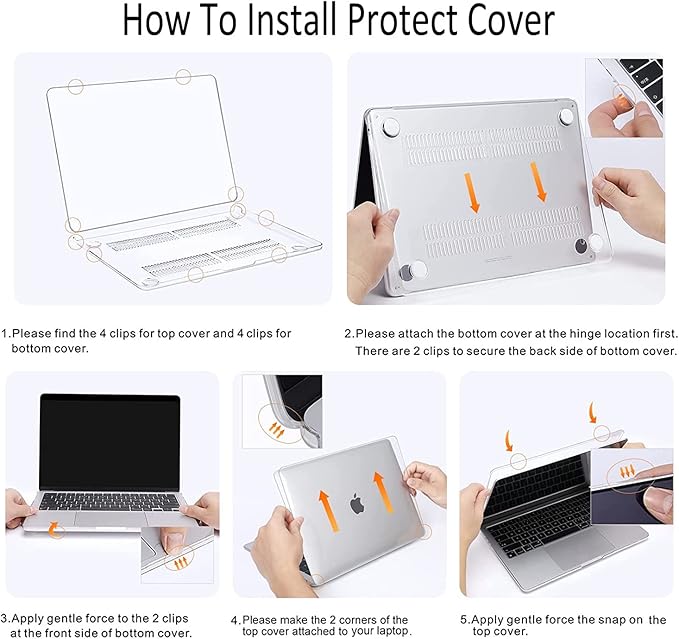 How To Install Protect Cover

1.Please find the 4 clips for top cover and 4 clips for bottom cover.

2.Please attach the bottom cover at the hinge location first. There are 2 clips to secure the back side of bottom cover.

3.Apply gentle force to the 2 clips at the front side of bottom cover.

4.Please make the 2 corners of the top cover attached to your laptop.

5.Apply gentle force the snap on the top cover.