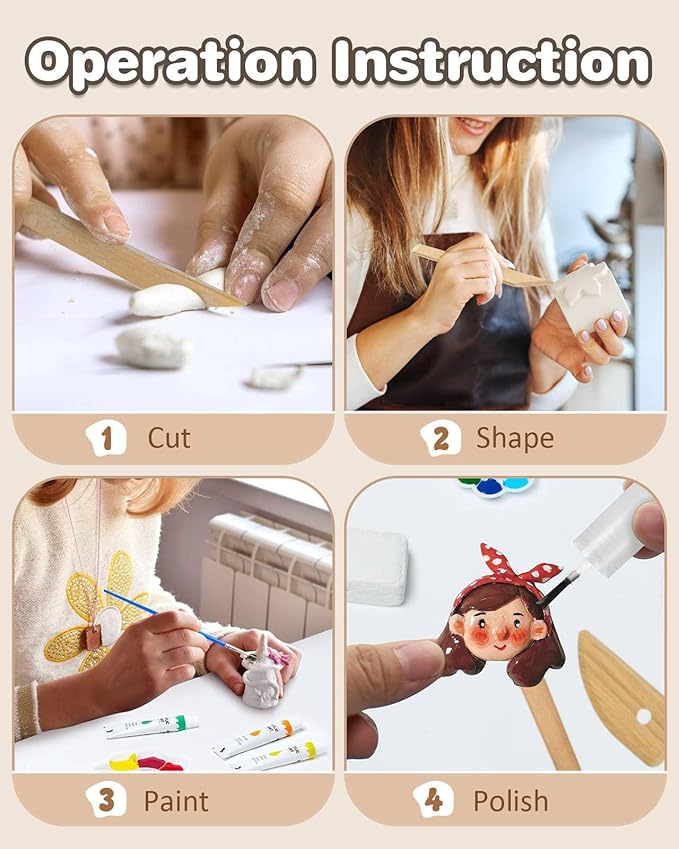 Operation Instruction

1 Cut

2 Shape

3 Paint

4 Polish