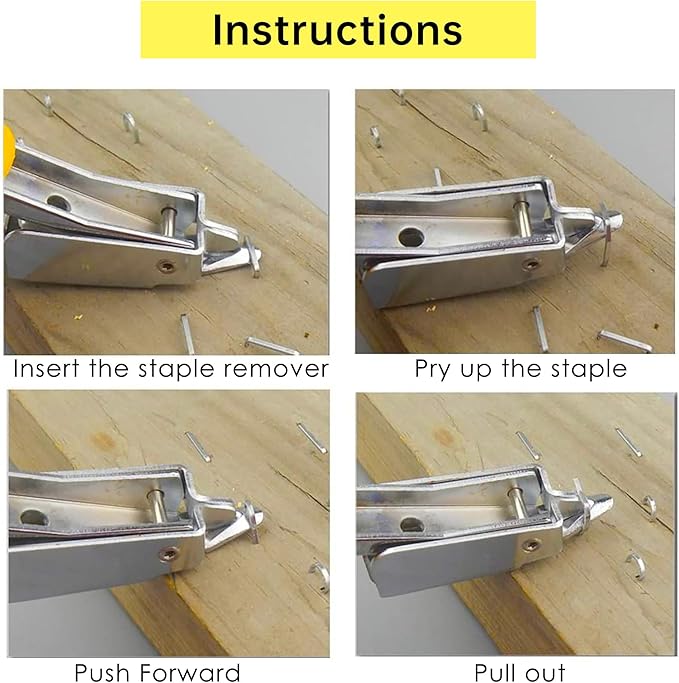 Instructions

Insert the staple remover

Pry up the staple

Push Forward

Pull out