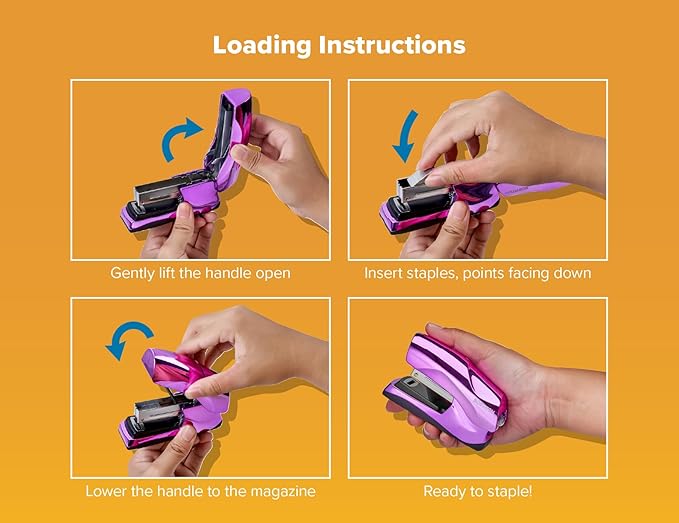 Loading Instructions

Gently lift the handle open

Insert staples, points facing down

Lower the handle to the magazine

Ready to staple!