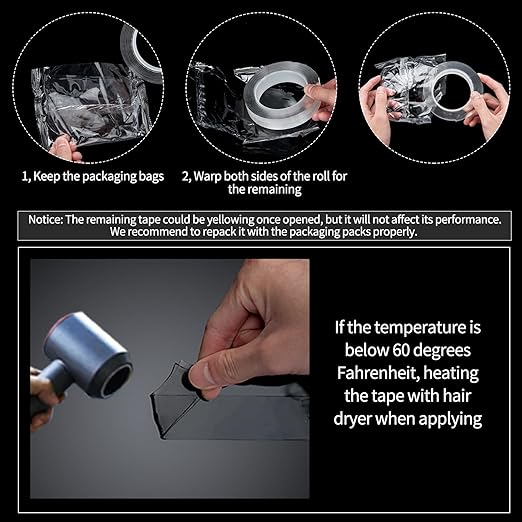 1, Keep the packaging bags

2, Warp both sides of the roll for the remaining

Notice: The remaining tape could be yellowing once opened, but it will not affect its performance. We recommend to repack it with the packaging packs properly.

If the temperature is below 60 degrees Fahrenheit, heating the tape with hair dryer when applying