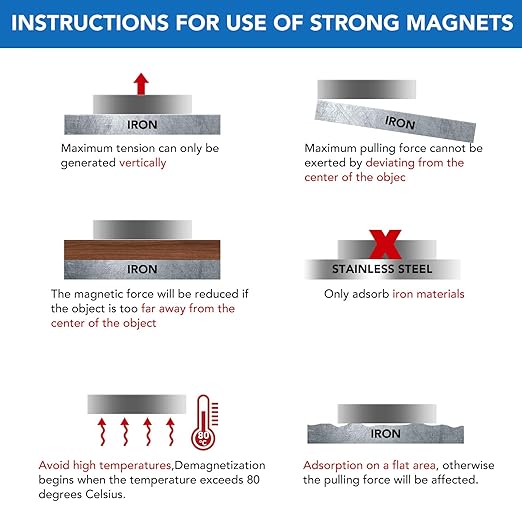 INSTRUCTIONS FOR USE OF STRONG MAGNETS

IRON

Maximum tension can only be generated vertically

IRON

Maximum pulling force cannot be exerted by deviating from the center of the objec

IRON

The magnetic force will be reduced if the object is too far away from the center of the object

STAINLESS STEEL

Only adsorb iron materials

80 ℃

Avoid high temperatures,Demagnetization begins when the temperature exceeds 80 degrees Celsius.

IRON

Adsorption on a flat area, otherwise the pulling force will be affected.