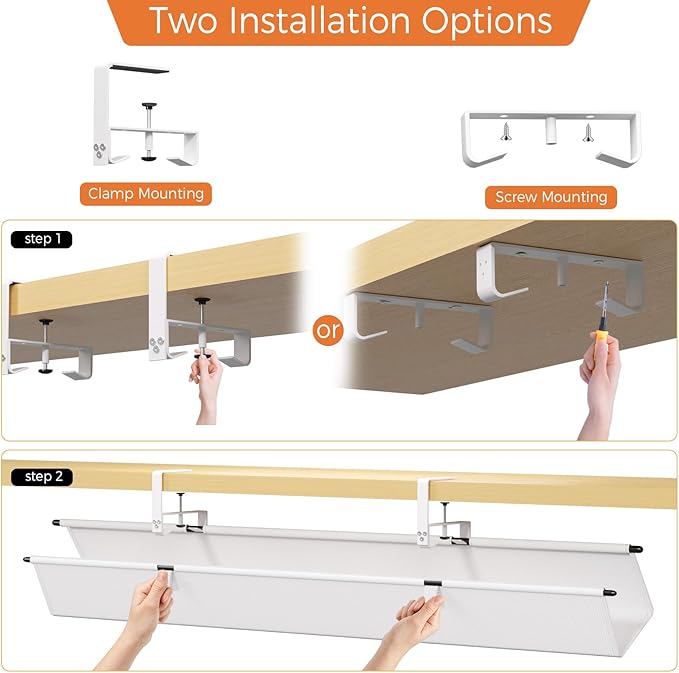 Two Installation Options

Clamp Mounting

Screw Mounting

step 1

or

step 2