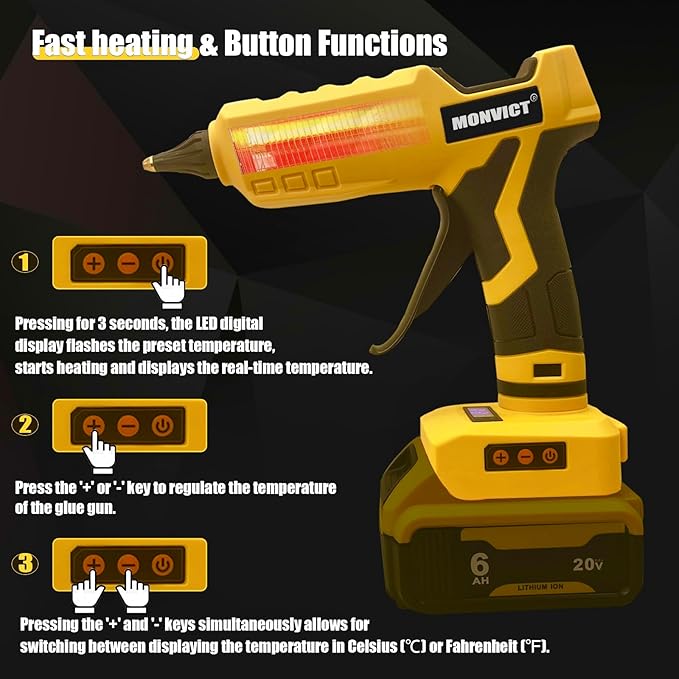 Fast heating & Button Functions

MONVICT®

1

Pressing for 3 seconds, the LED digital display flashes the preset temperature, starts heating and displays the real-time temperature.

2

Press the '+' or '-' key to regulate the temperature of the glue gun.

3

Pressing the '+' and '-' keys simultaneously allows for switching between displaying the temperature in Celsius (℃) or Fahrenheit (℉).

6 AH

20V

LITHIUM ION