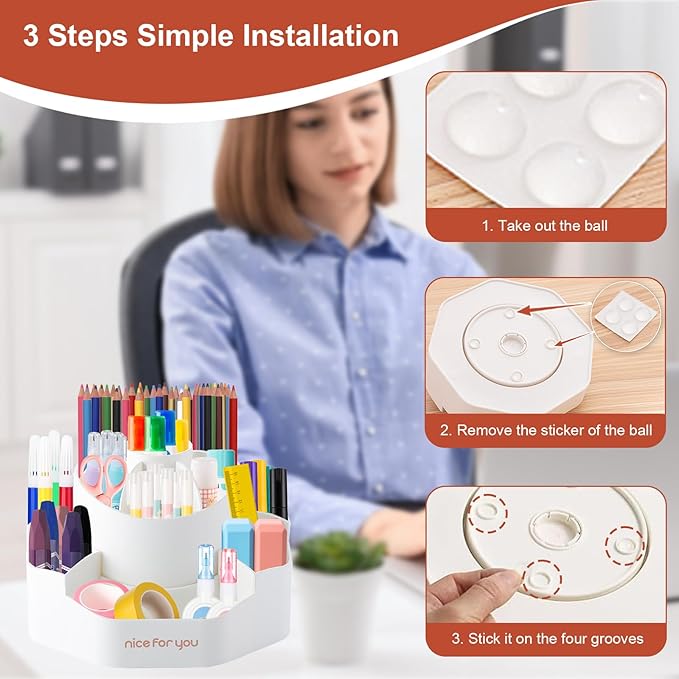 3 Steps Simple Installation

1. Take out the ball

2. Remove the sticker of the ball

3. Stick it on the four grooves

nice for you