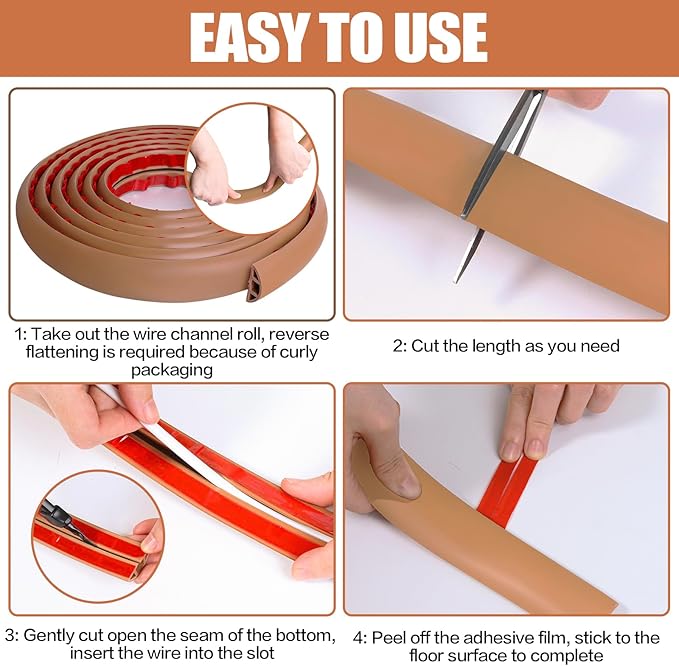 EASY TO USE

1: Take out the wire channel roll, reverse flattening is required because of curly packaging

2: Cut the length as you need

3: Gently cut open the seam of the bottom, insert the wire into the slot

4: Peel off the adhesive film, stick to the floor surface to complete