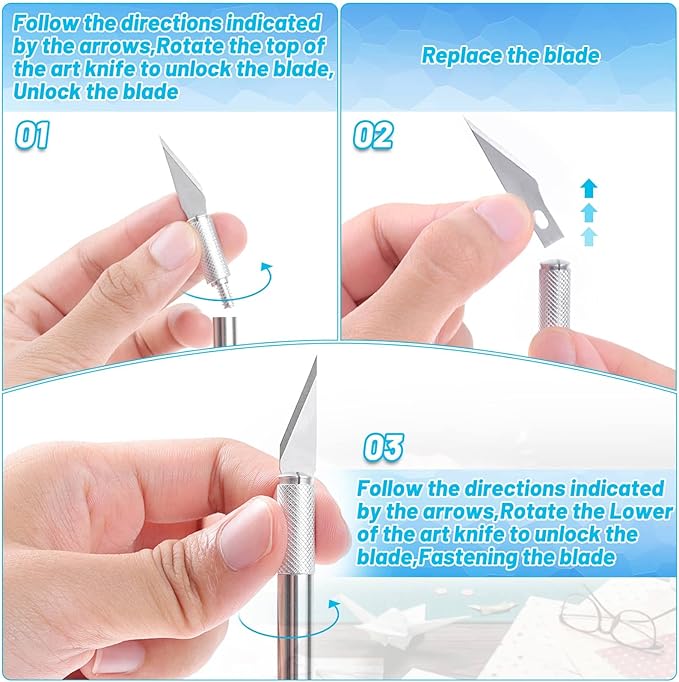 Follow the directions indicated by the arrows,Rotate the top of the art knife to unlock the blade, Unlock the blade

01

Replace the blade

02

03

Follow the directions indicated by the arrows,Rotate the Lower of the art knife to unlock the blade,Fastening the blade