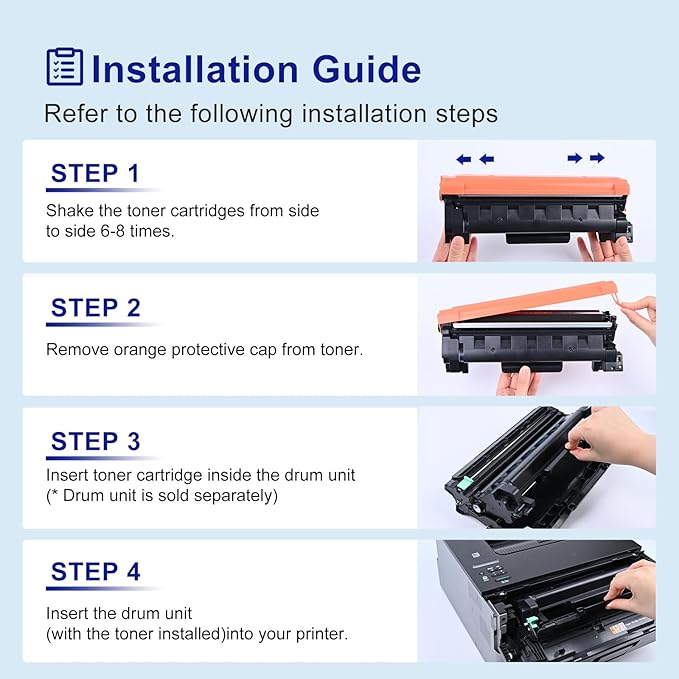 Installation Guide

Refer to the following installation steps

STEP 1

Shake the toner cartridges from side to side 6-8 times.

STEP 2

Remove orange protective cap from toner.

STEP 3

Insert toner cartridge inside the drum unit
(* Drum unit is sold separately)

STEP 4

Insert the drum unit
(with the toner installed)into your printer.