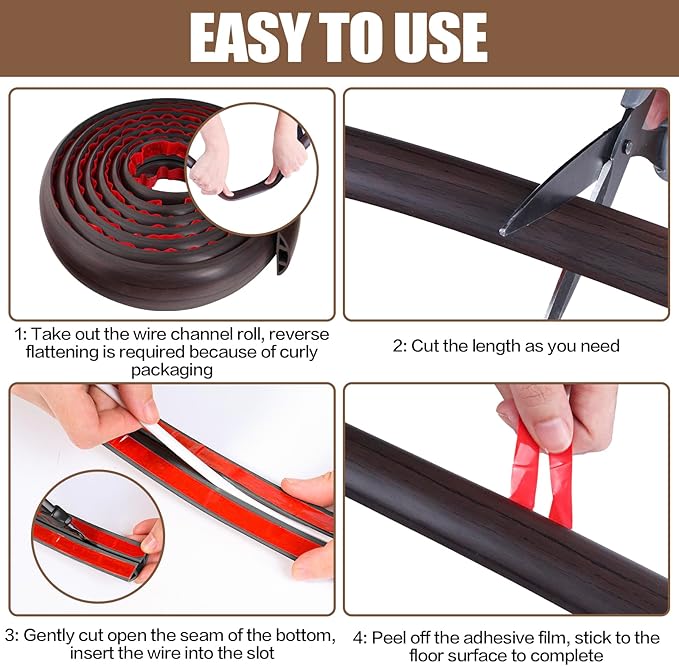 EASY TO USE

1: Take out the wire channel roll, reverse flattening is required because of curly packaging

2: Cut the length as you need

3: Gently cut open the seam of the bottom, insert the wire into the slot

4: Peel off the adhesive film, stick to the floor surface to complete