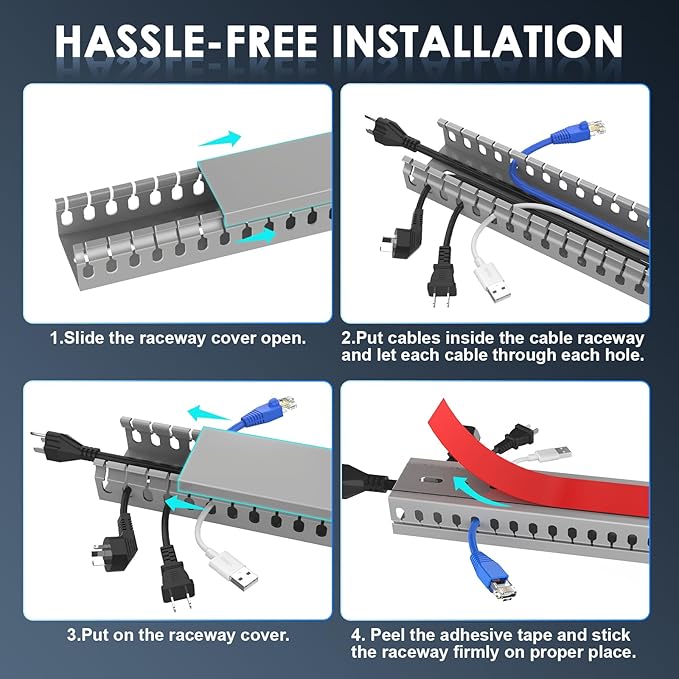 HASSLE-FREE INSTALLATION

1.Slide the raceway cover open.

2.Put cables inside the cable raceway and let each cable through each hole.

3.Put on the raceway cover.

4. Peel the adhesive tape and stick the raceway firmly on proper place.