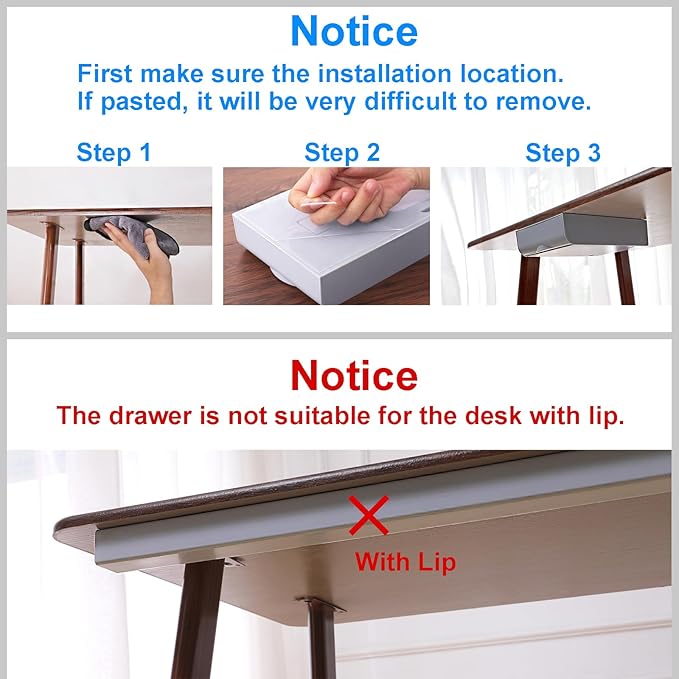 Notice

First make sure the installation location.
If pasted, it will be very difficult to remove.

Step 1

Step 2

Step 3

Notice

The drawer is not suitable for the desk with lip.

With Lip