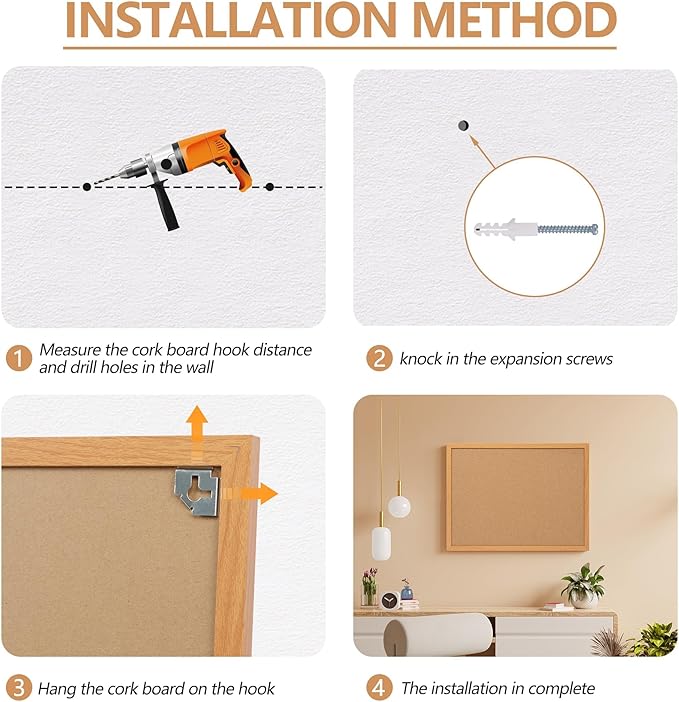 INSTALLATION METHOD

1 Measure the cork board hook distance and drill holes in the wall

2 knock in the expansion screws

3 Hang the cork board on the hook

4 The installation in complete