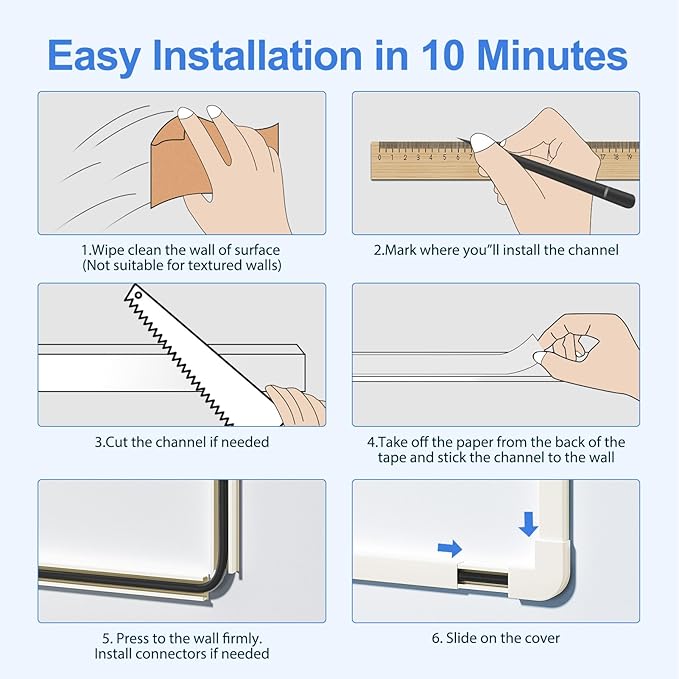 Easy Installation in 10 Minutes

0 1 2 3 4 5 6 7 17 18 19

1.Wipe clean the wall of surface (Not suitable for textured walls)

2.Mark where you"ll install the channel

3.Cut the channel if needed

4.Take off the paper from the back of the tape and stick the channel to the wall

5. Press to the wall firmly. Install connectors if needed

6. Slide on the cover