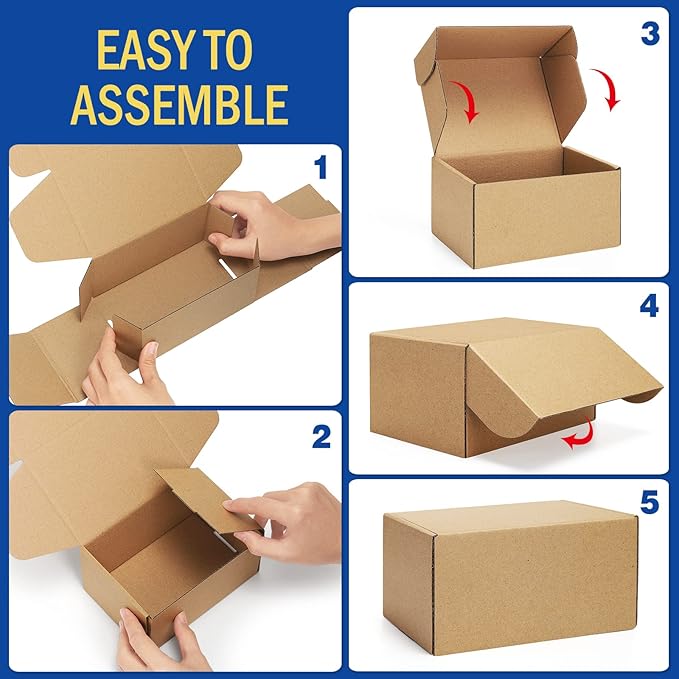 EASY TO ASSEMBLE

1

2

3

4

5