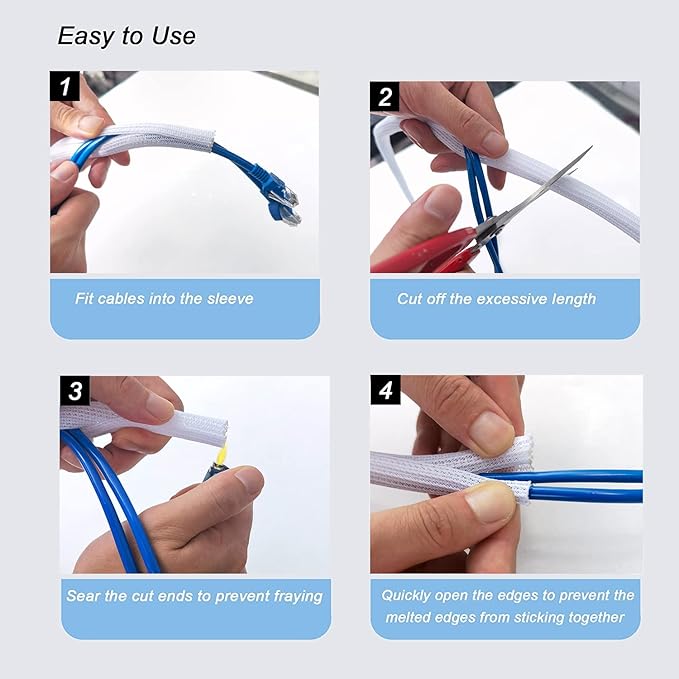 Easy to Use

1

Fit cables into the sleeve

2

Cut off the excessive length

3

Sear the cut ends to prevent fraying

4

Quickly open the edges to prevent the melted edges from sticking together