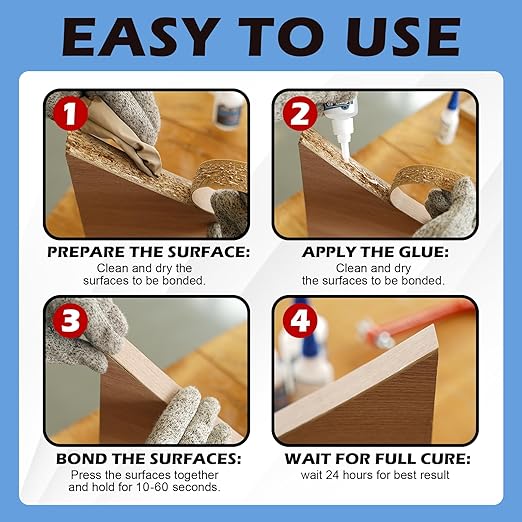 EASY TO USE

1

PREPARE THE SURFACE:
Clean and dry the surfaces to be bonded.

2

APPLY THE GLUE:
Clean and dry the surfaces to be bonded.

3

BOND THE SURFACES:
Press the surfaces together and hold for 10-60 seconds.

4

WAIT FOR FULL CURE:
wait 24 hours for best result