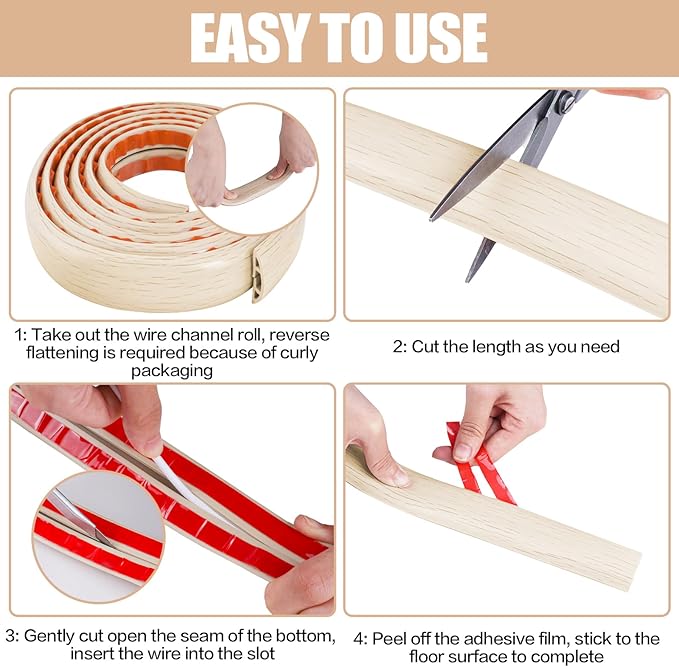 EASY TO USE

1: Take out the wire channel roll, reverse flattening is required because of curly packaging

2: Cut the length as you need

3: Gently cut open the seam of the bottom, insert the wire into the slot

4: Peel off the adhesive film, stick to the floor surface to complete