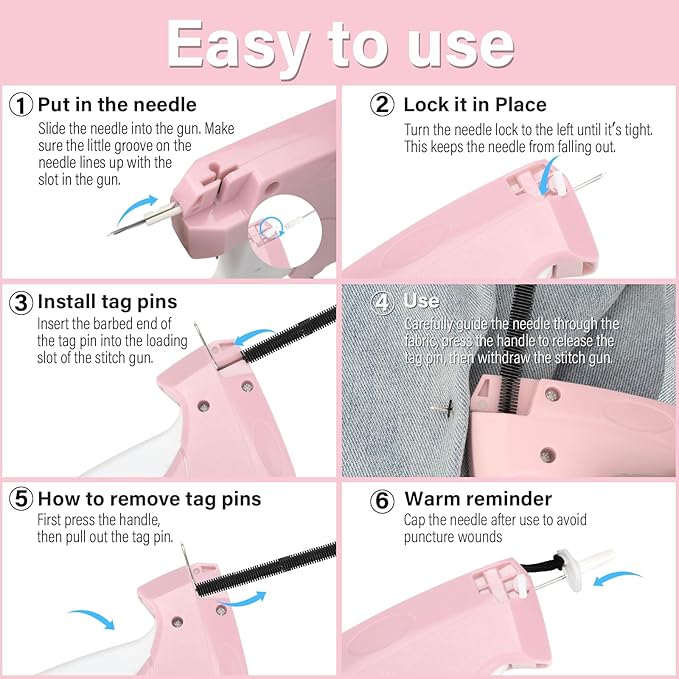 Easy to use

① Put in the needle
Slide the needle into the gun. Make sure the little groove on the needle lines up with the slot in the gun.

② Lock it in Place
Turn the needle lock to the left until it's tight. This keeps the needle from falling out.

③ Install tag pins
Insert the barbed end of the tag pin into the loading slot of the stitch gun.

④ Use
Carefully guide the needle through the fabric, press the handle to release the tag pin, then withdraw the stitch gun.

⑤ How to remove tag pins
First press the handle, then pull out the tag pin.

⑥ Warm reminder
Cap the needle after use to avoid puncture wounds