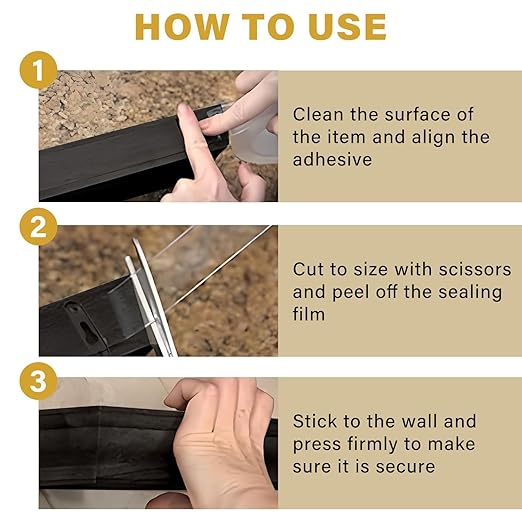 HOW TO USE

1

Clean the surface of the item and align the adhesive

2

Cut to size with scissors and peel off the sealing film

3

Stick to the wall and press firmly to make sure it is secure