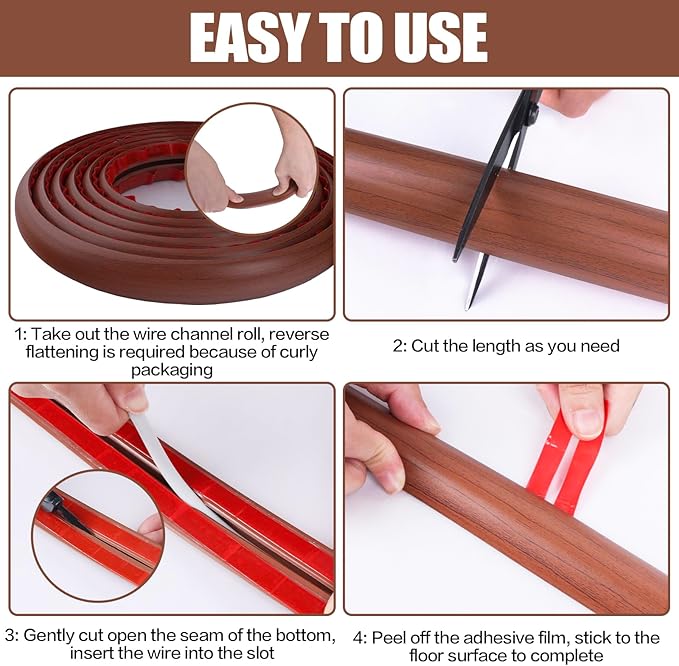 EASY TO USE

1: Take out the wire channel roll, reverse flattening is required because of curly packaging

2: Cut the length as you need

3: Gently cut open the seam of the bottom, insert the wire into the slot

4: Peel off the adhesive film, stick to the floor surface to complete