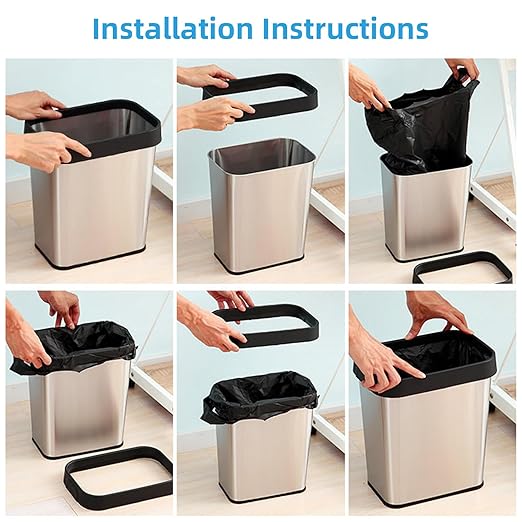 Installation Instructions