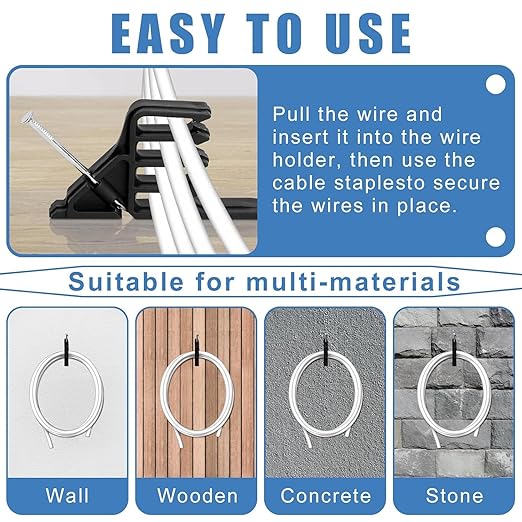 EASY TO USE

Pull the wire and insert it into the wire holder, then use the cable staplesto secure the wires in place.

Suitable for multi-materials

Wall

Wooden

Concrete

Stone