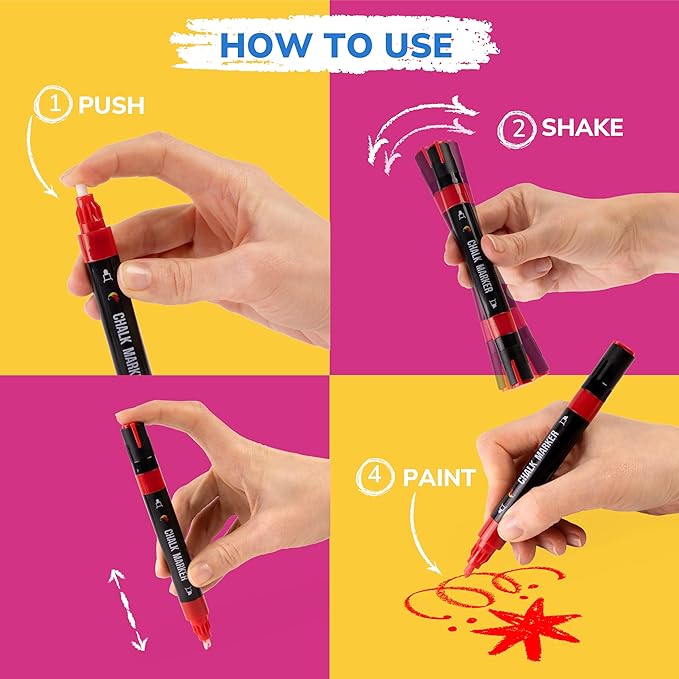 HOW TO USE

1 PUSH

CHALK MARKER

2 SHAKE

CHALK MARKER

CHALK MARKER

4 PAINT

CHALK MARKER