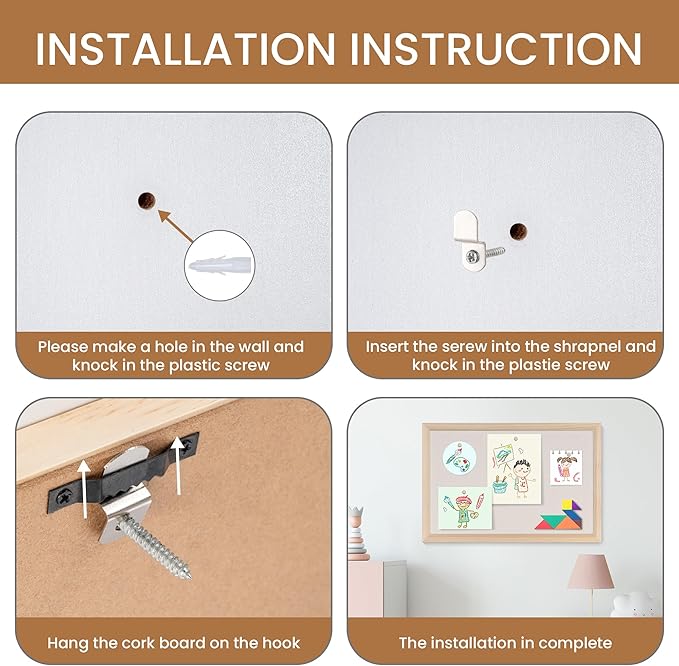 INSTALLATION INSTRUCTION

Please make a hole in the wall and knock in the plastic screw

Insert the serew into the shrapnel and knock in the plastie screw

Hang the cork board on the hook

The installation in complete