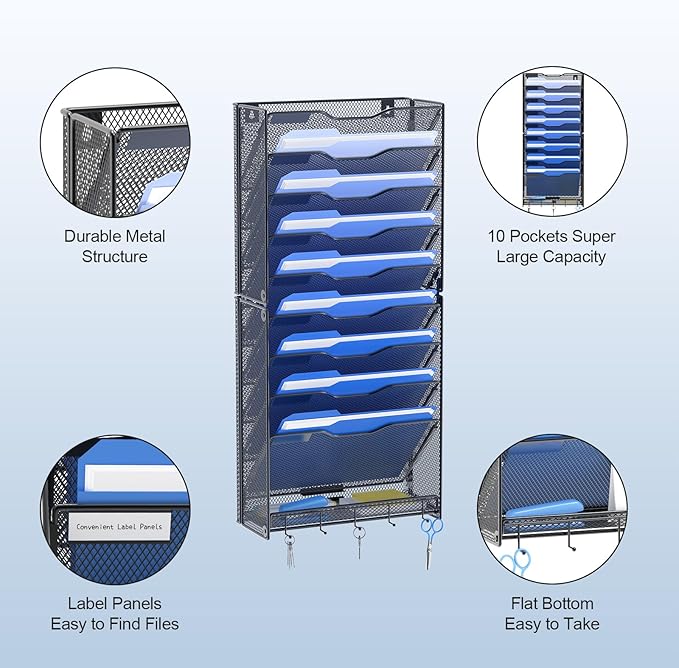 Durable Metal Structure

10 Pockets Super Large Capacity

Convenient Label Panels

Label Panels Easy to Find Files

Flat Bottom Easy to Take