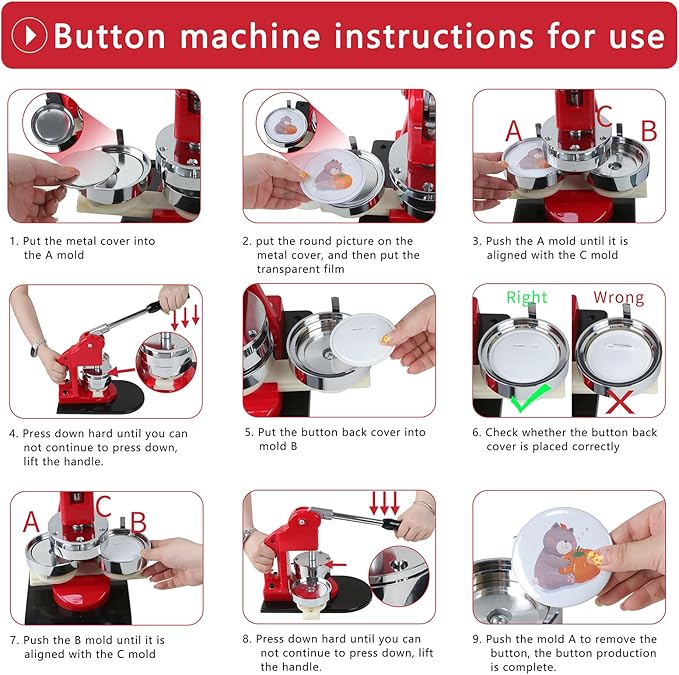 Button machine instructions for use

1. Put the metal cover into the A mold

2. put the round picture on the metal cover, and then put the transparent film

A C B

3. Push the A mold until it is aligned with the C mold

4. Press down hard until you can not continue to press down, lift the handle.

5. Put the button back cover into mold B

Right Wrong

6. Check whether the button back cover is placed correctly

A C B

7. Push the B mold until it is aligned with the C mold

8. Press down hard until you can not continue to press down, lift the handle.

9. Push the mold A to remove the button, the button production is complete.