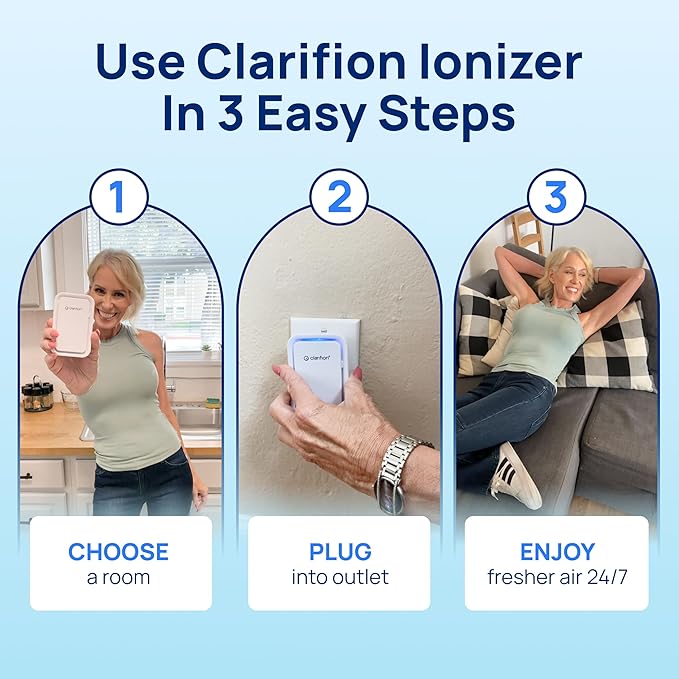 Use Clarifion Ionizer In 3 Easy Steps

1

clarifion

CHOOSE
a room

2

clarifion

PLUG
into outlet

3

ENJOY
fresher air 24/7