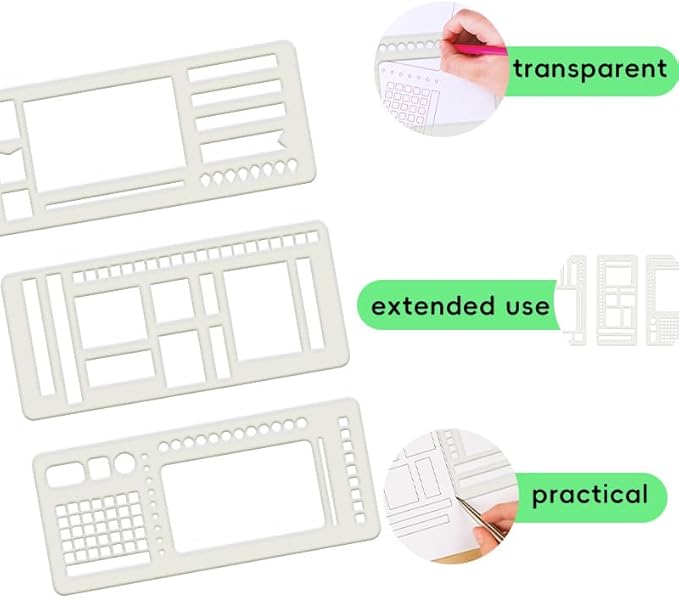 transparent

extended use

practical