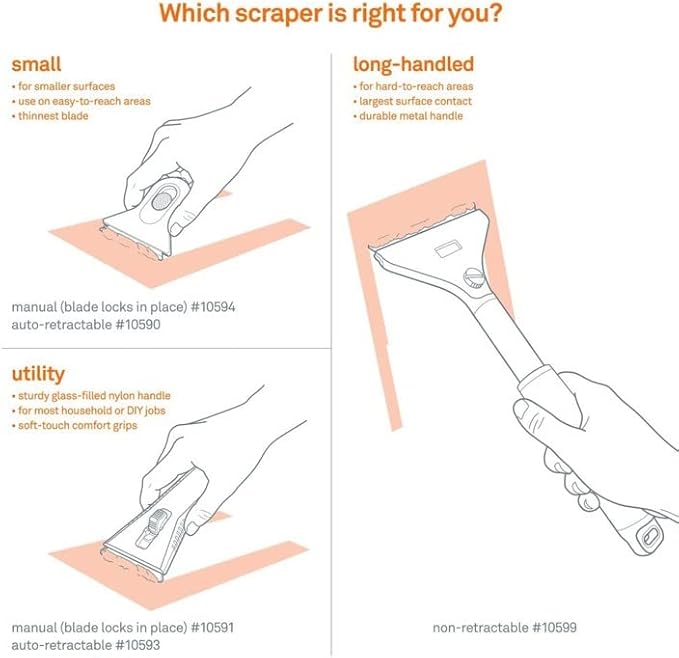 Which scraper is right for you?

small
• for smaller surfaces
• use on easy-to-reach areas
• thinnest blade

manual (blade locks in place) #10594
auto-retractable #10590

utility
• sturdy glass-filled nylon handle
• for most household or DIY jobs
• soft-touch comfort grips

manual (blade locks in place) #10591
auto-retractable #10593

long-handled
• for hard-to-reach areas
• largest surface contact
• durable metal handle

non-retractable #10599