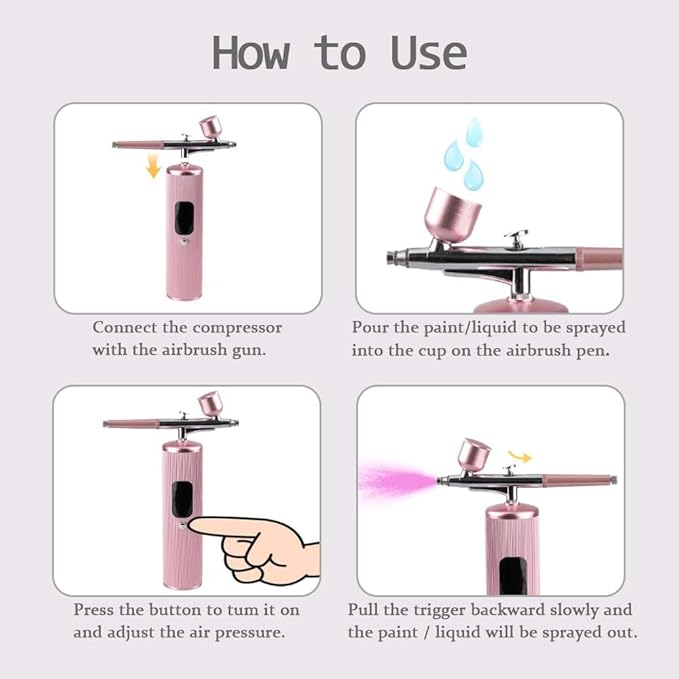 How to Use

Connect the compressor with the airbrush gun.

Pour the paint/liquid to be sprayed into the cup on the airbrush pen.

Press the button to tum it on and adjust the air pressure.

Pull the trigger backward slowly and the paint / liquid will be sprayed out.