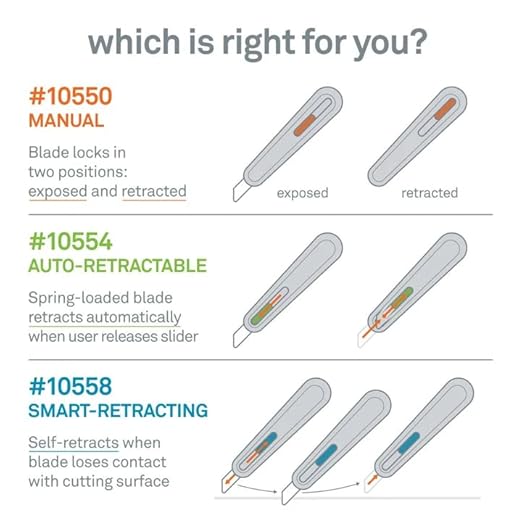 which is right for you?

#10550
MANUAL

Blade locks in two positions: exposed and retracted

exposed

retracted

#10554
AUTO-RETRACTABLE

Spring-loaded blade retracts automatically when user releases slider

#10558
SMART-RETRACTING

Self-retracts when blade loses contact with cutting surface