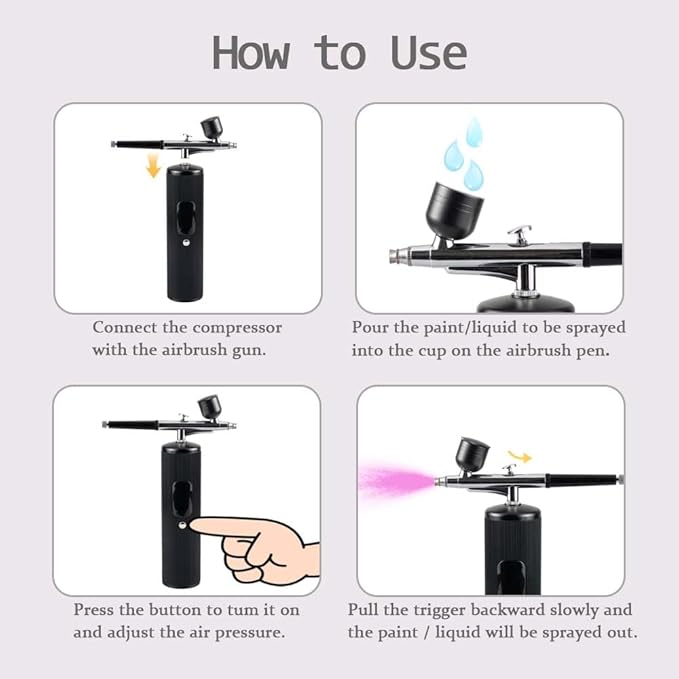 How to Use

Connect the compressor with the airbrush gun.

Pour the paint/liquid to be sprayed into the cup on the airbrush pen.

Press the button to tum it on and adjust the air pressure.

Pull the trigger backward slowly and the paint / liquid will be sprayed out.