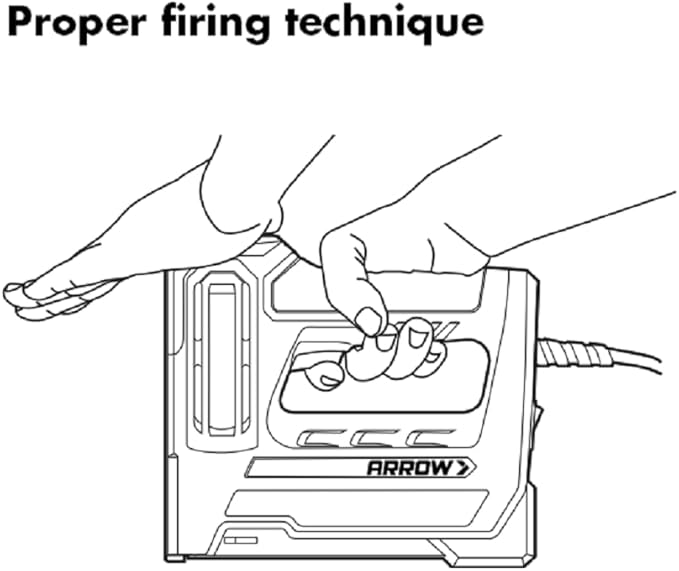 Proper firing technique

ARROW