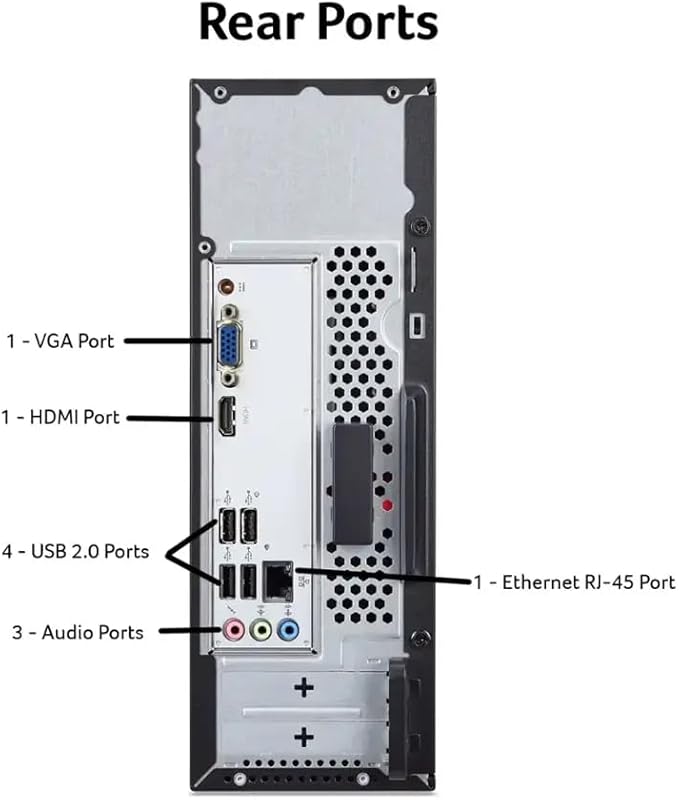 Rear Ports

1 - VGA Port

1 - HDMI Port

4 - USB 2.0 Ports

1 - Ethernet RJ-45 Port

3 - Audio Ports