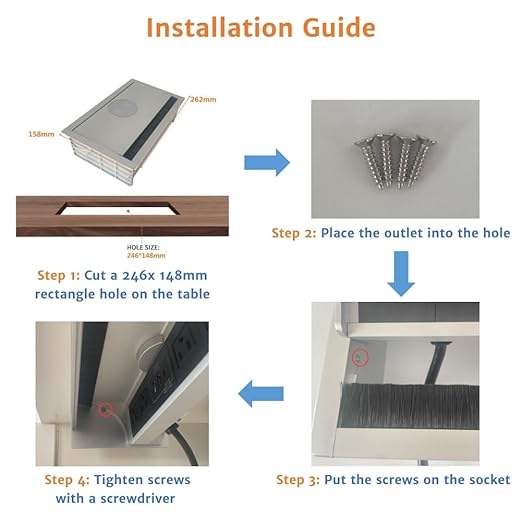 Installation Guide

262mm

158mm

HOLE SIZE:
246*148mm

Step 1: Cut a 246x 148mm rectangle hole on the table

Step 2: Place the outlet into the hole

Step 3: Put the screws on the socket

Step 4: Tighten screws with a screwdriver