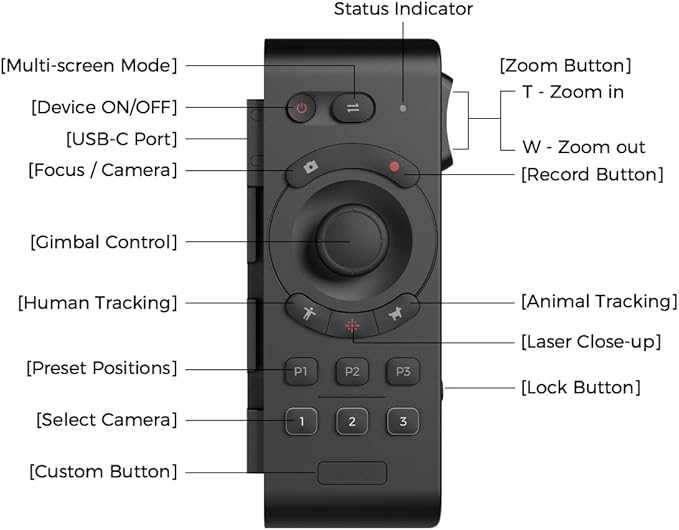 Status Indicator

[Multi-screen Mode]

[Device ON/OFF]

[USB-C Port]

[Focus / Camera]

[Gimbal Control]

[Human Tracking]

[Preset Positions]

[Select Camera]

[Custom Button]

[Zoom Button]

T - Zoom in

W - Zoom out

[Record Button]

[Animal Tracking]

[Laser Close-up]

[Lock Button]

P1

P2

P3

1

2

3